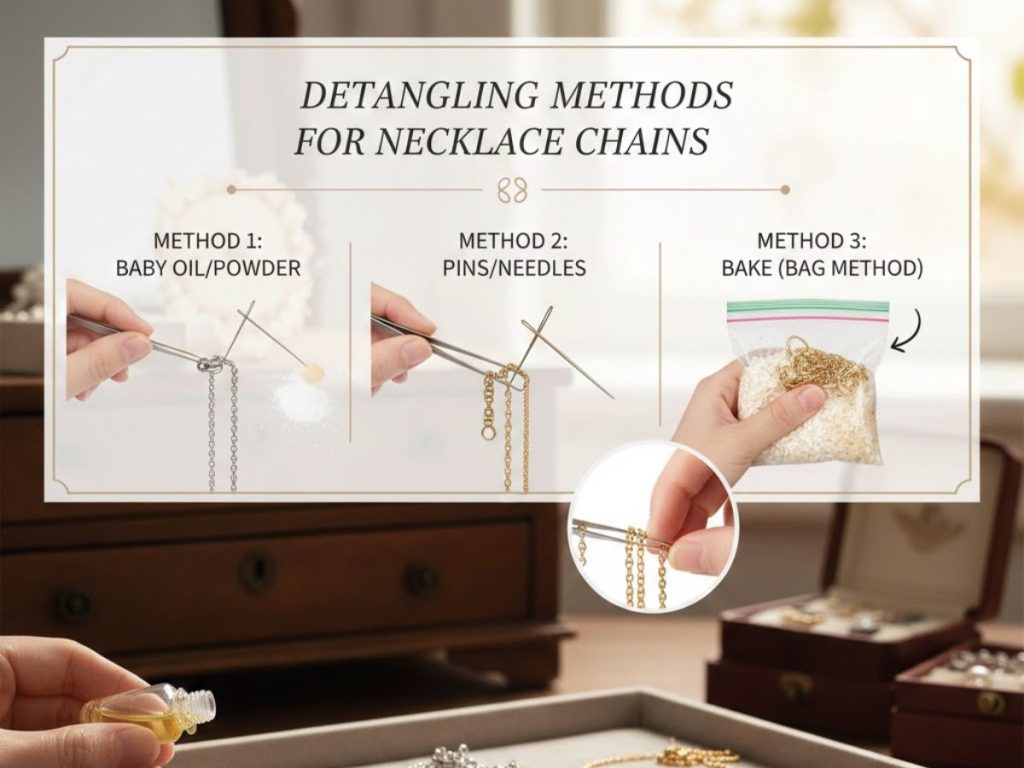 DETANGLING METHODS FOR NECKLACE CHAINS

METHOD 1:
BABY OIL/POWDER

METHOD 2:
PINS/NEEDLES

METHOD 3:
BAKE (BAG METHOD)